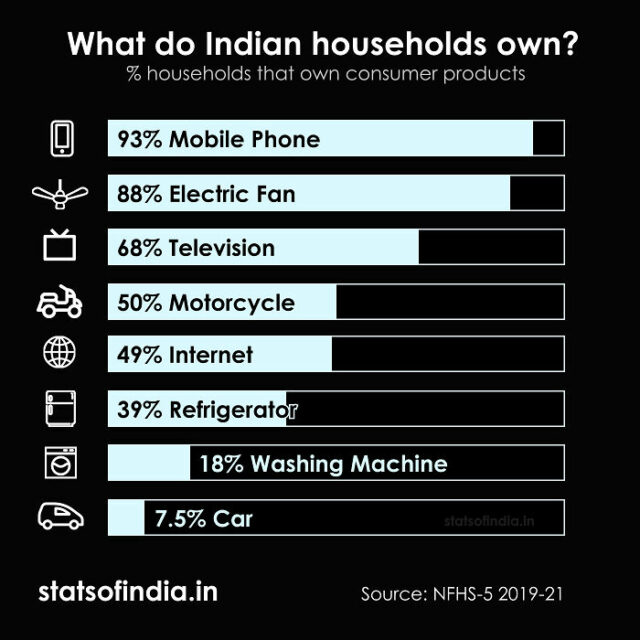 What do Indian households own?
% households that own consumer products

93% Mobile Phone

88% Electric Fan

68% Television

50% Motorcycle

49% Internet

39% Refrigerator

18% Washing Machine

7.5% Car

statsofindia.in

statsofindia.in

Source: NFHS-5 2019-21